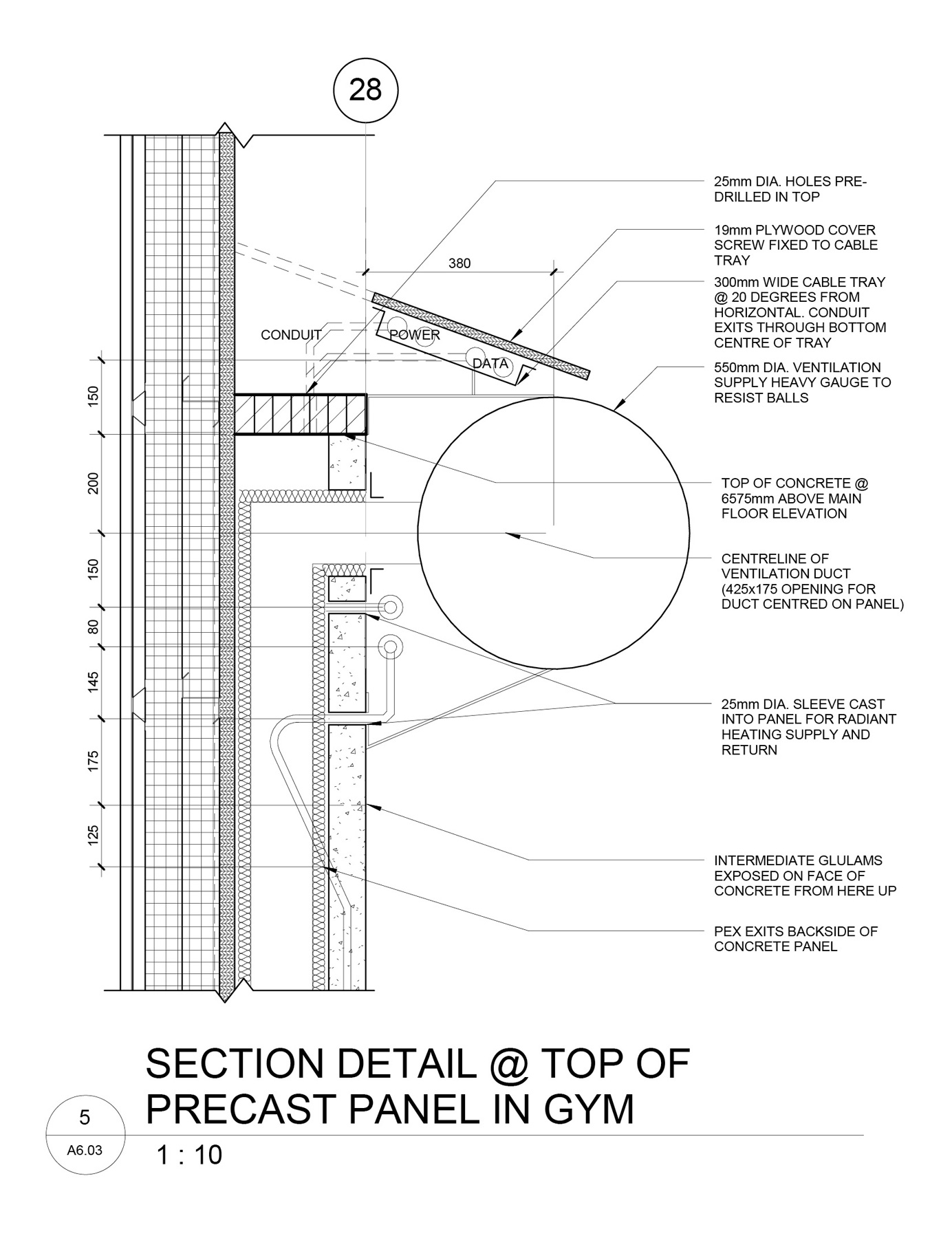 28

380

CONDUIT

POWER

DATA

150

200

150

80

145

175

125

25mm DIA. HOLES PRE-DRILLED IN TOP

19mm PLYWOOD COVER SCREW FIXED TO CABLE TRAY

300mm WIDE CABLE TRAY @ 20 DEGREES FROM HORIZONTAL. CONDUIT EXITS THROUGH BOTTOM CENTRE OF TRAY

550mm DIA. VENTILATION SUPPLY HEAVY GAUGE TO RESIST BALLS

TOP OF CONCRETE @ 6575mm ABOVE MAIN FLOOR ELEVATION

CENTRELINE OF VENTILATION DUCT (425x175 OPENING FOR DUCT CENTRED ON PANEL)

25mm DIA. SLEEVE CAST INTO PANEL FOR RADIANT HEATING SUPPLY AND RETURN

INTERMEDIATE GLULAMS EXPOSED ON FACE OF CONCRETE FROM HERE UP

PEX EXITS BACKSIDE OF CONCRETE PANEL

SECTION DETAIL @ TOP OF PRECAST PANEL IN GYM

5

A6.03

1 : 10