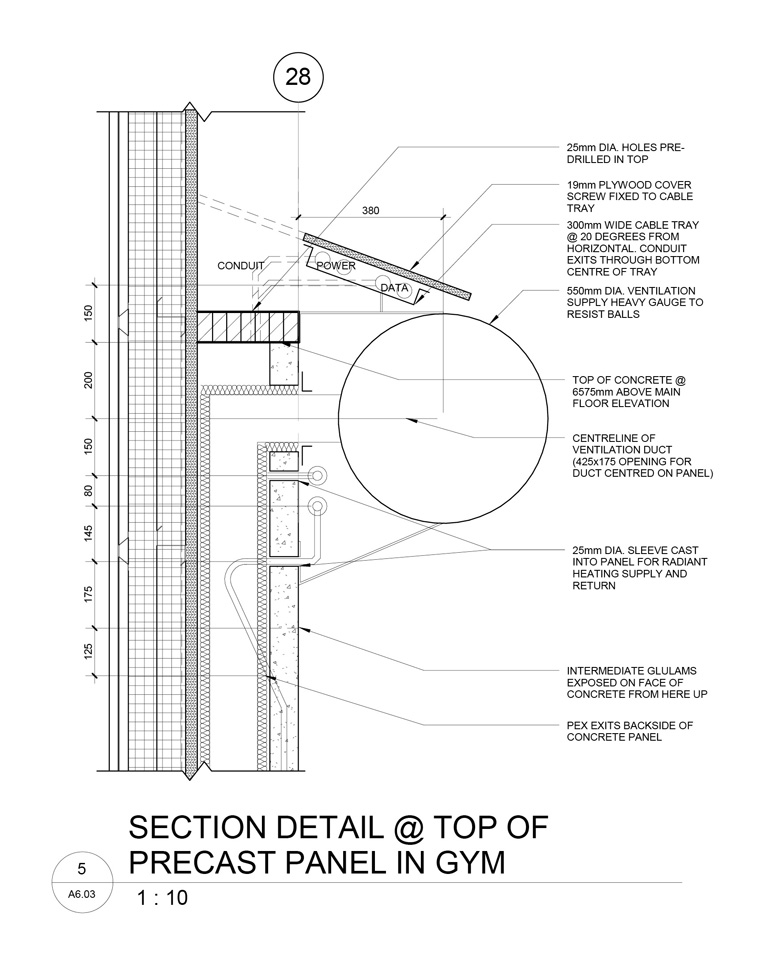 28

380

CONDUIT

POWER

DATA

150

200

150

80

145

175

125

25mm DIA. HOLES PRE-DRILLED IN TOP

19mm PLYWOOD COVER SCREW FIXED TO CABLE TRAY

300mm WIDE CABLE TRAY @ 20 DEGREES FROM HORIZONTAL. CONDUIT EXITS THROUGH BOTTOM CENTRE OF TRAY

550mm DIA. VENTILATION SUPPLY HEAVY GAUGE TO RESIST BALLS

TOP OF CONCRETE @ 6575mm ABOVE MAIN FLOOR ELEVATION

CENTRELINE OF VENTILATION DUCT (425x175 OPENING FOR DUCT CENTRED ON PANEL)

25mm DIA. SLEEVE CAST INTO PANEL FOR RADIANT HEATING SUPPLY AND RETURN

INTERMEDIATE GLULAMS EXPOSED ON FACE OF CONCRETE FROM HERE UP

PEX EXITS BACKSIDE OF CONCRETE PANEL

5

A6.03

SECTION DETAIL @ TOP OF PRECAST PANEL IN GYM

1 : 10